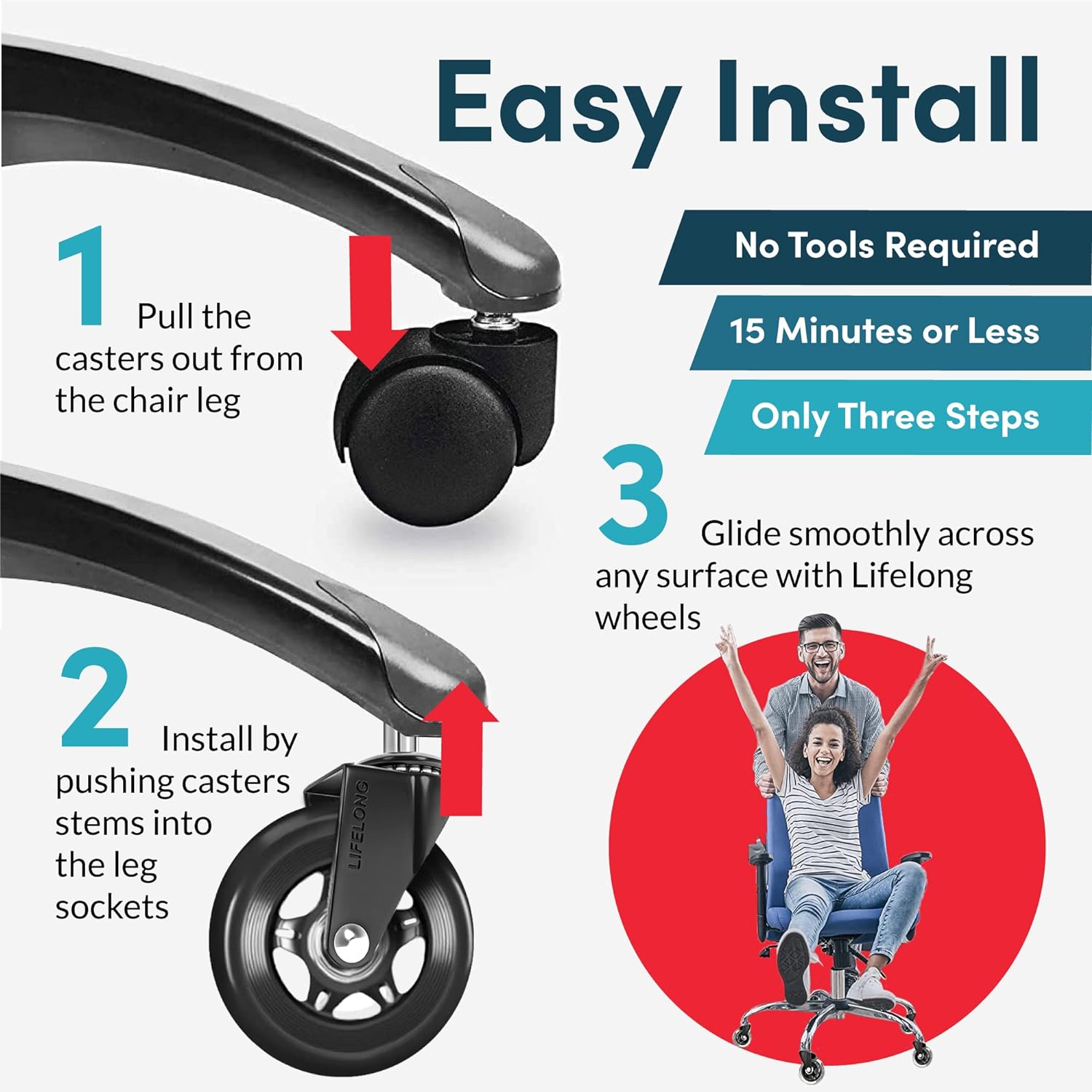 Easy Install

No Tools Required

15 Minutes or Less

Only Three Steps

1 Pull the casters out from the chair leg

2 Install by pushing casters stems into the leg sockets

LIFELONG

3 Glide smoothly across any surface with Lifelong wheels